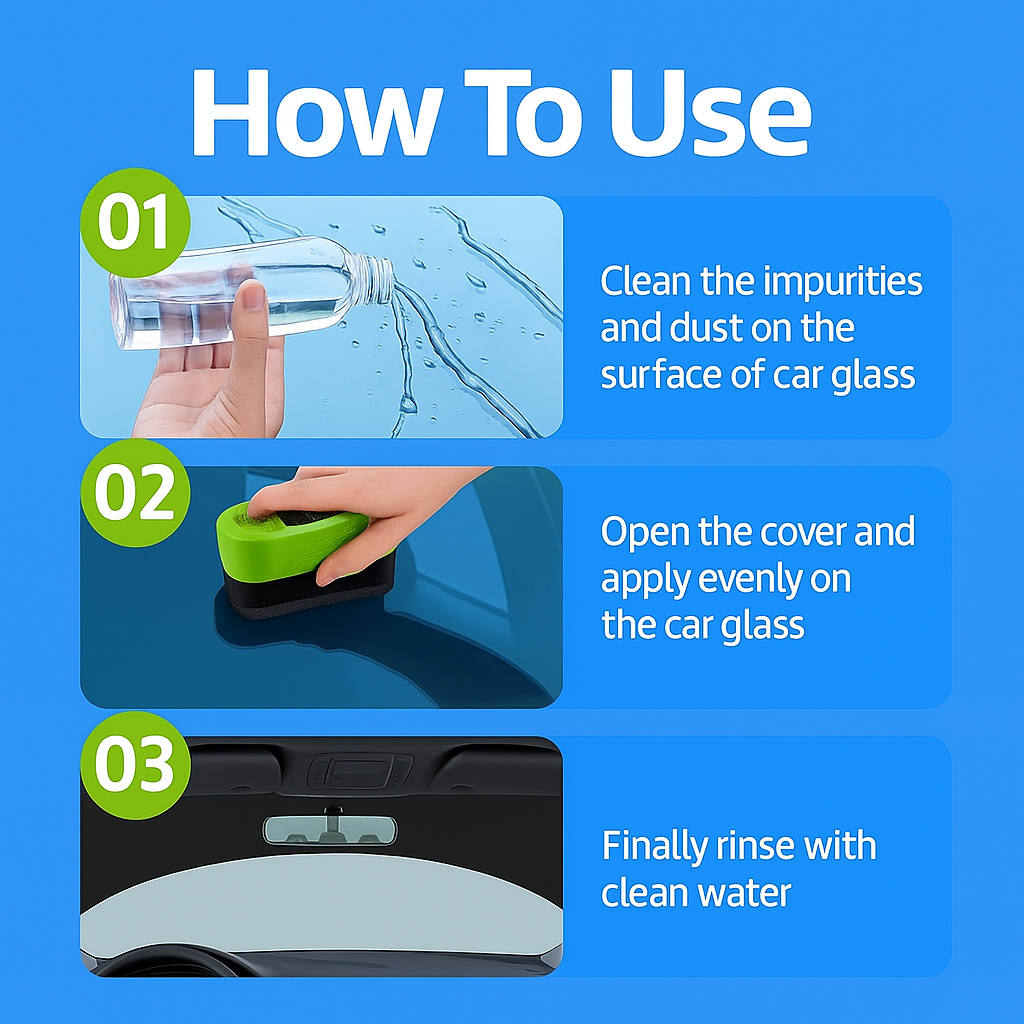 How To Use

01

Clean the impurities and dust on the surface of car glass

02

Open the cover and apply evenly on the car glass

03

Finally rinse with clean water